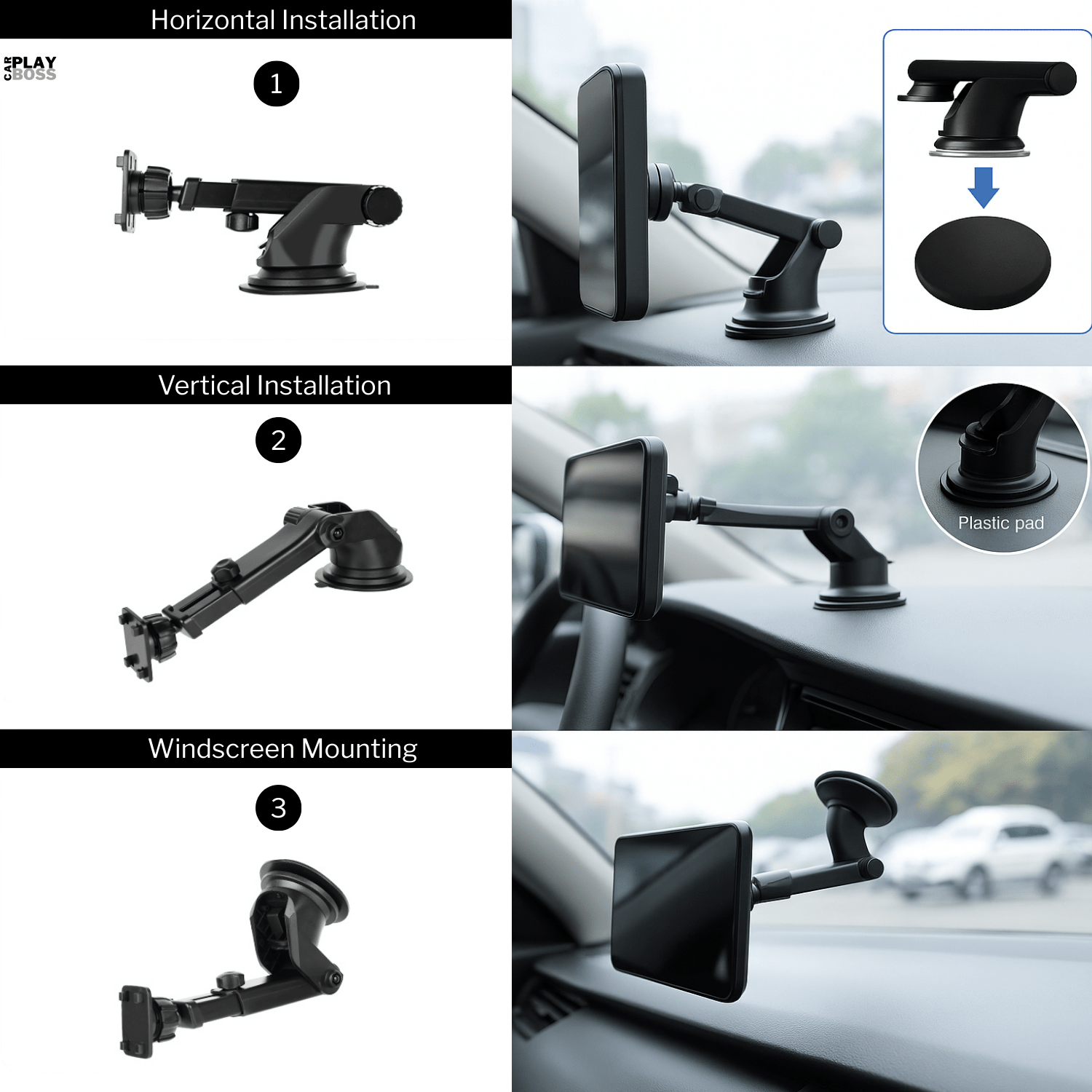 Horizontal Installation

CAR PLAY BOSS

1

Vertical Installation

2

Plastic pad

Windscreen Mounting

3